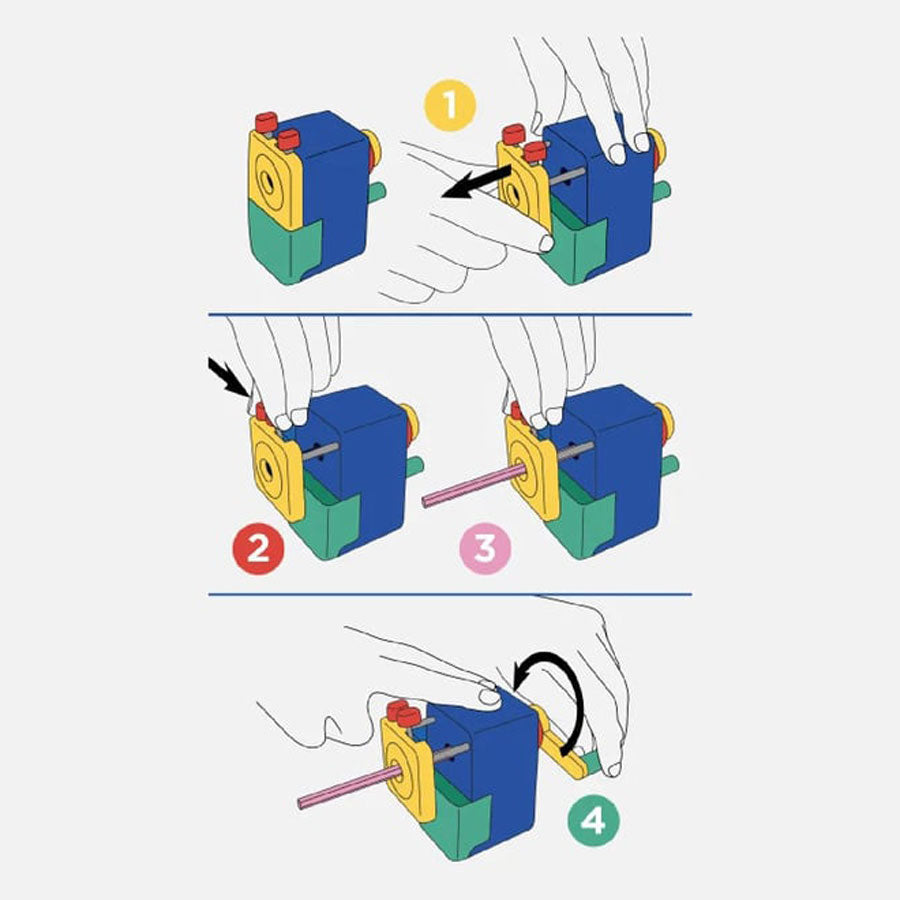 1

2

3

4