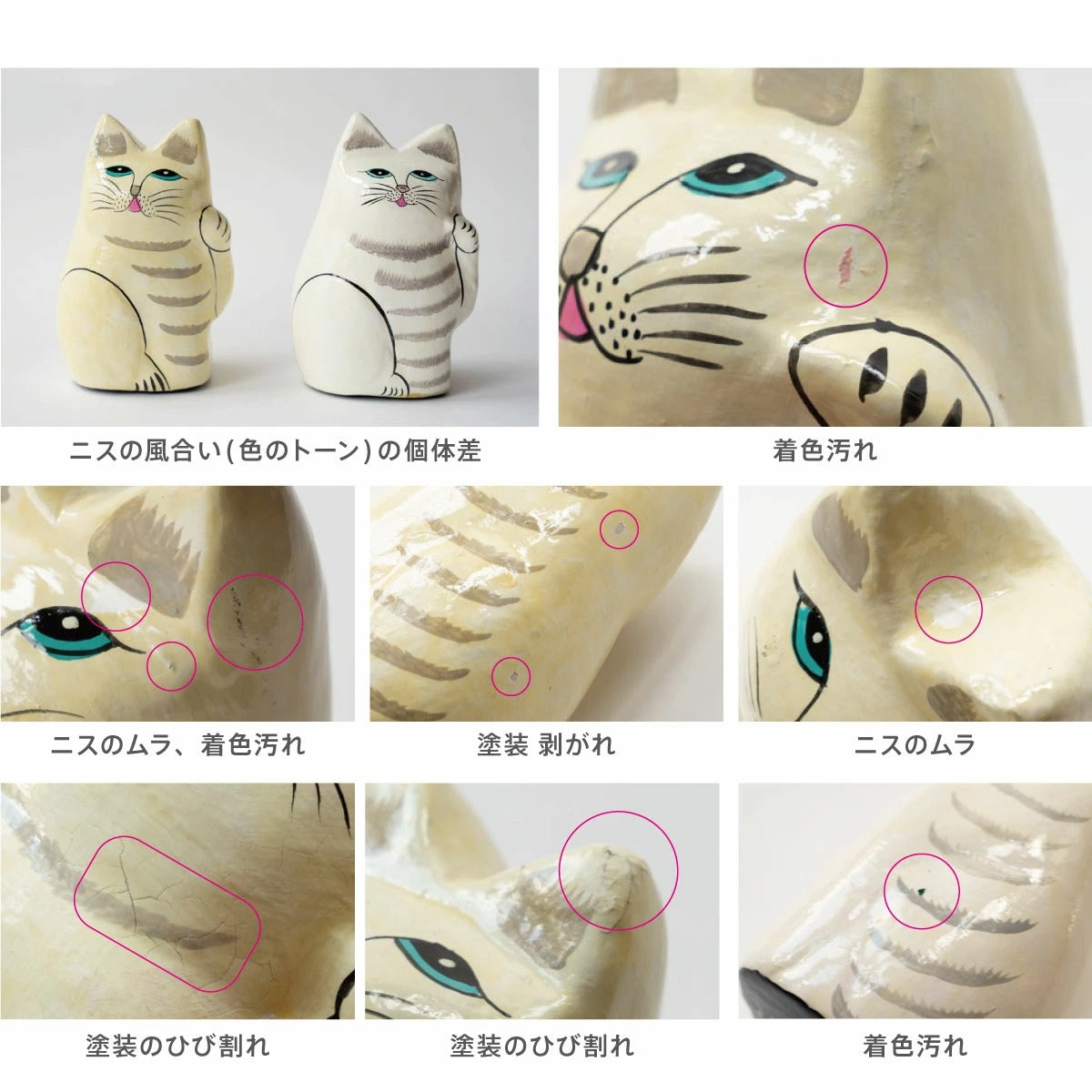 ニスの風合い(色のトーン)の個体差

着色汚れ

ニスのムラ、着色汚れ

塗装 剥がれ

ニスのムラ

塗装のひび割れ

塗装のひび割れ

着色汚れ